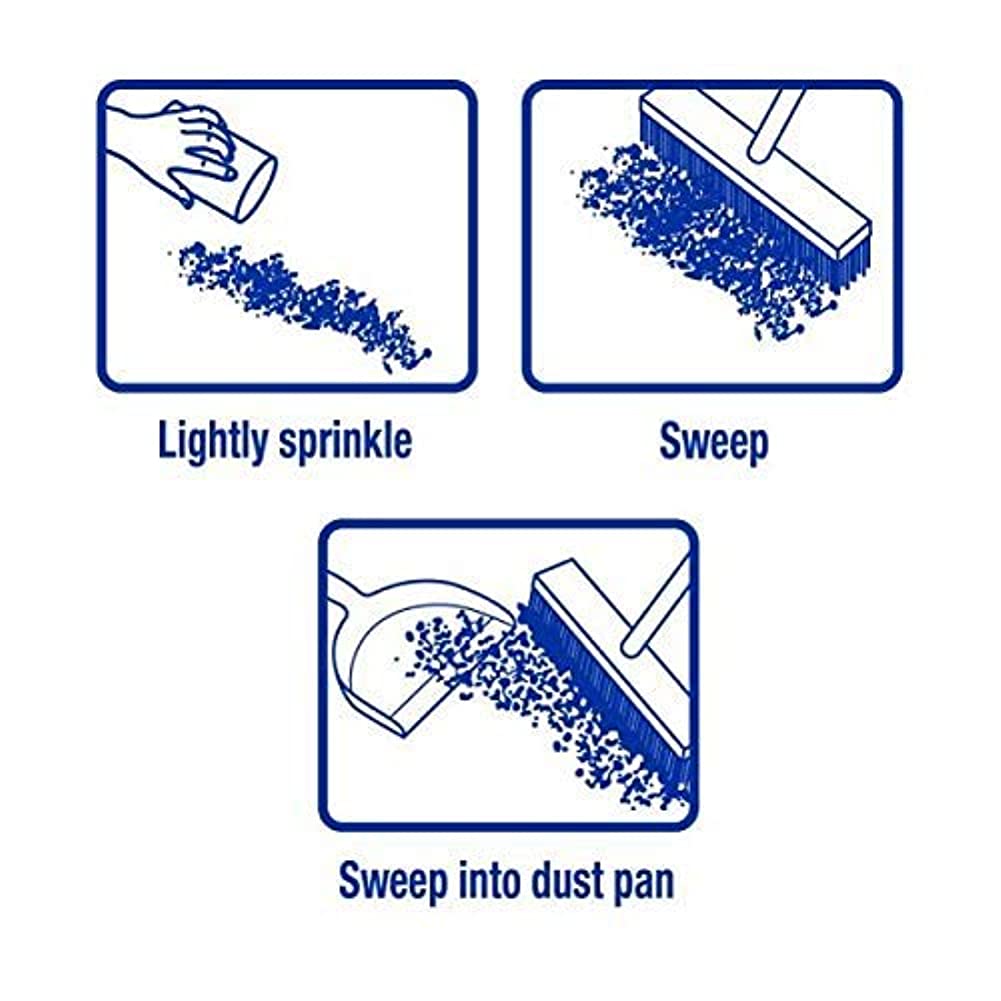 Lightly sprinkle

Sweep

Sweep into dust pan