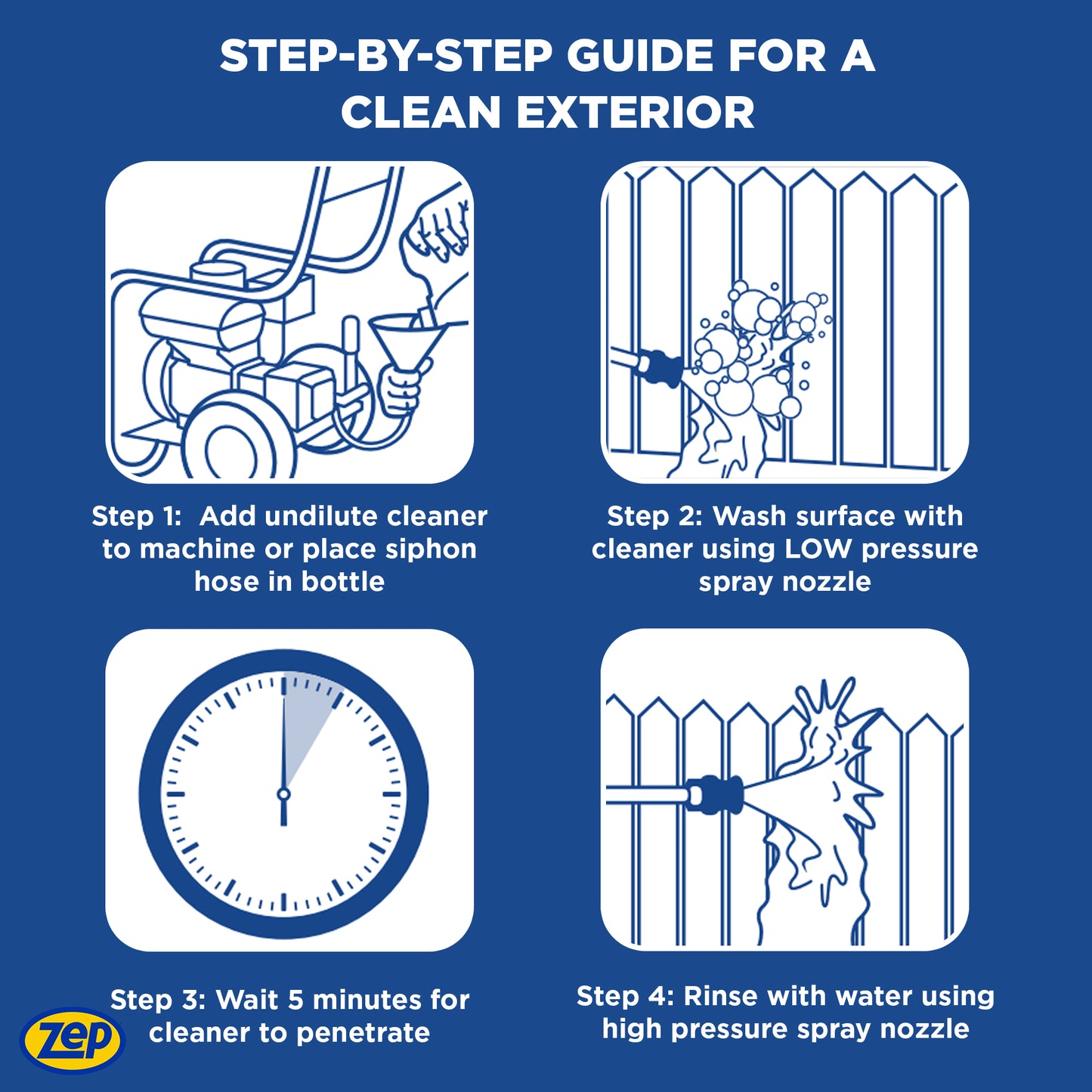 STEP-BY-STEP GUIDE FOR A CLEAN EXTERIOR

Step 1: Add undilute cleaner to machine or place siphon hose in bottle

Step 2: Wash surface with cleaner using LOW pressure spray nozzle

Step 3: Wait 5 minutes for cleaner to penetrate

Step 4: Rinse with water using high pressure spray nozzle

Zep