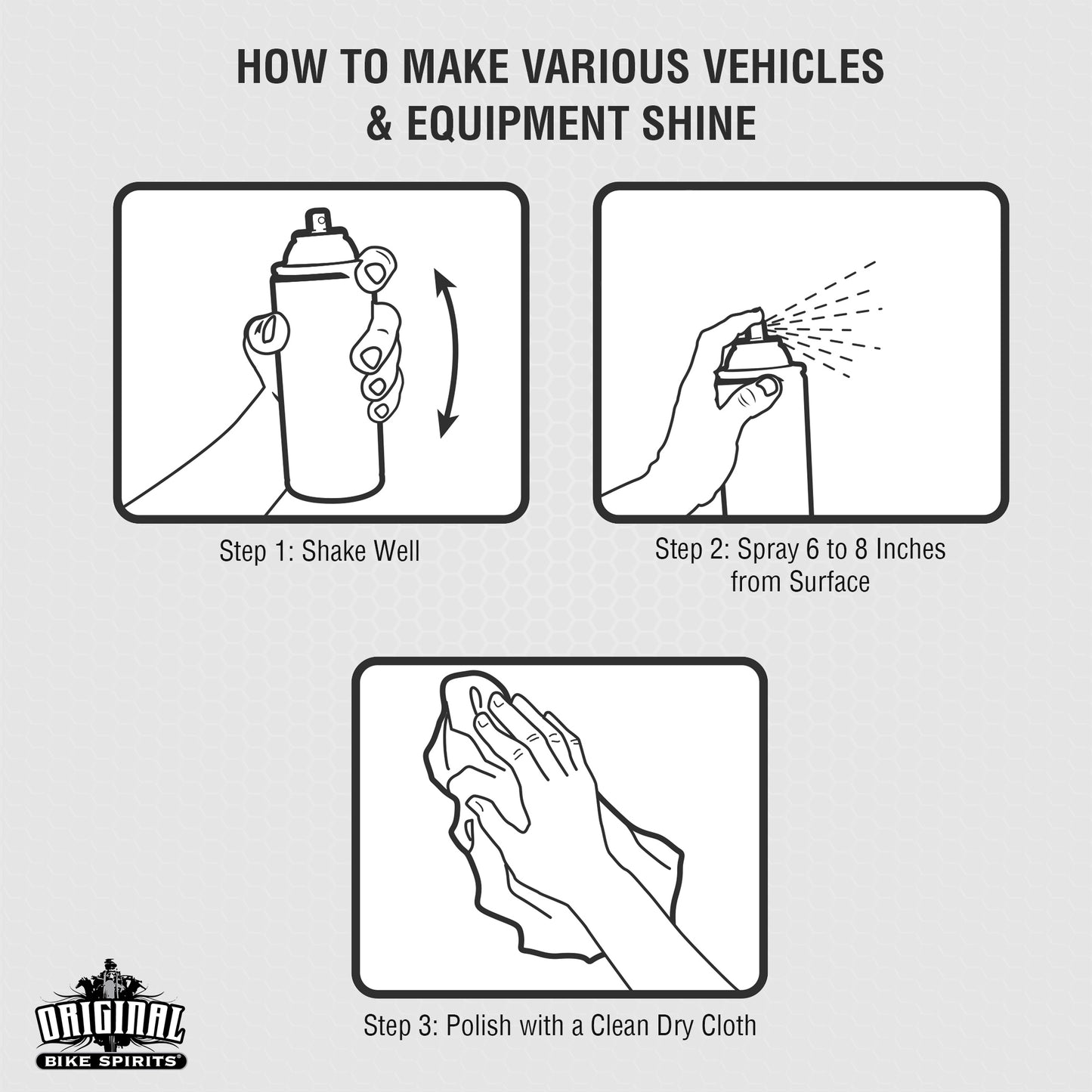 HOW TO MAKE VARIOUS VEHICLES & EQUIPMENT SHINE

Step 1: Shake Well

Step 2: Spray 6 to 8 Inches from Surface

Step 3: Polish with a Clean Dry Cloth

ORIGINAL BIKE SPIRITS®