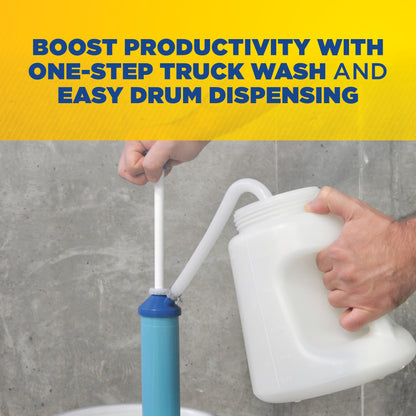 BOOST PRODUCTIVITY WITH ONE-STEP TRUCK WASH AND EASY DRUM DISPENSING