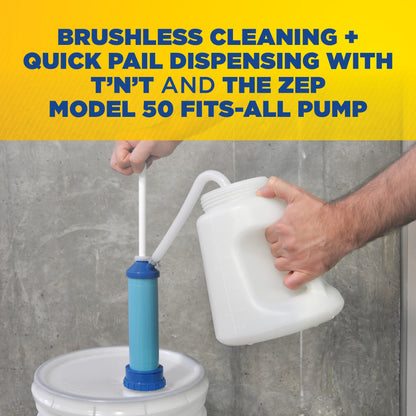 BRUSHLESS CLEANING + QUICK PAIL DISPENSING WITH T'N'T AND THE ZEP MODEL 50 FITS-ALL PUMP