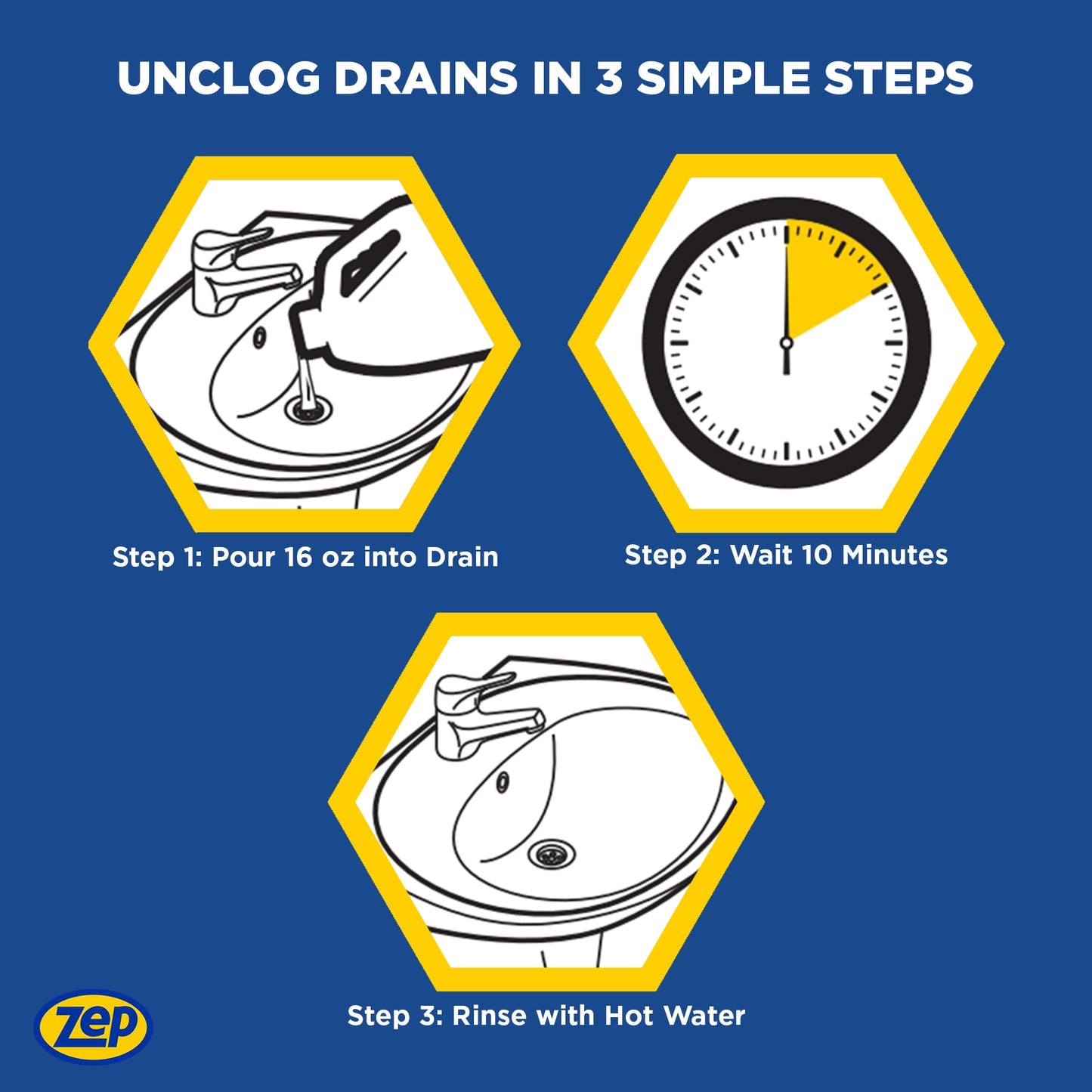 UNCLOG DRAINS IN 3 SIMPLE STEPS

Step 1: Pour 16 oz into Drain

Step 2: Wait 10 Minutes

Step 3: Rinse with Hot Water

Zep