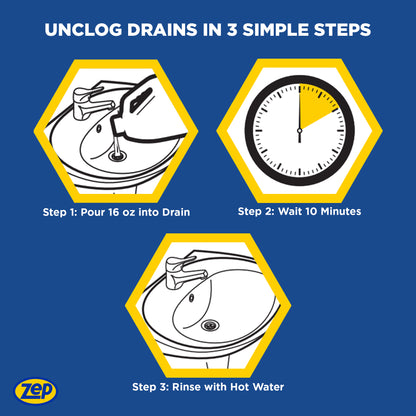 UNCLOG DRAINS IN 3 SIMPLE STEPS

Step 1: Pour 16 oz into Drain

Step 2: Wait 10 Minutes

Step 3: Rinse with Hot Water

Zep