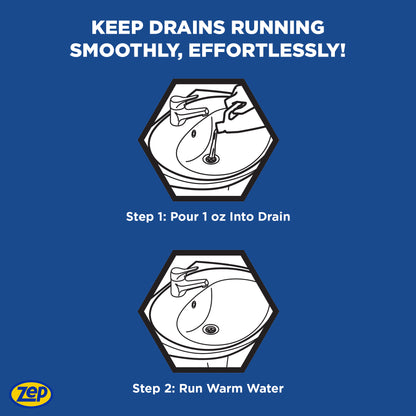 KEEP DRAINS RUNNING SMOOTHLY, EFFORTLESSLY!

Step 1: Pour 1 oz Into Drain

Step 2: Run Warm Water

Zep