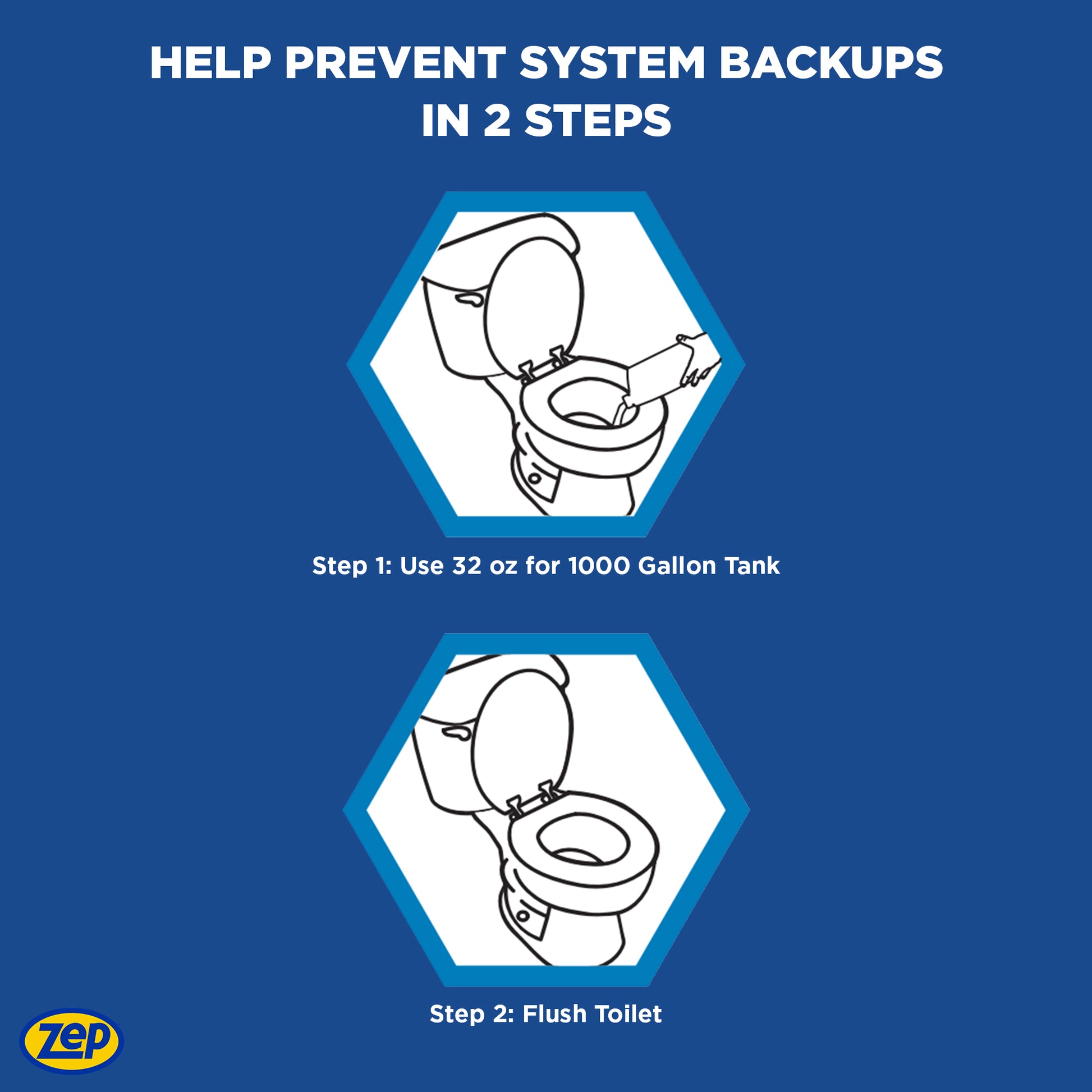 HELP PREVENT SYSTEM BACKUPS IN 2 STEPS

Step 1: Use 32 oz for 1000 Gallon Tank

Step 2: Flush Toilet

Zep