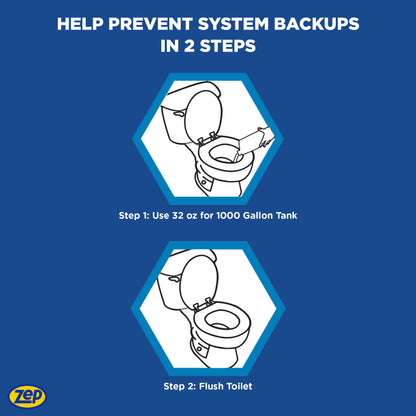 HELP PREVENT SYSTEM BACKUPS IN 2 STEPS

Step 1: Use 32 oz for 1000 Gallon Tank

Step 2: Flush Toilet

Zep