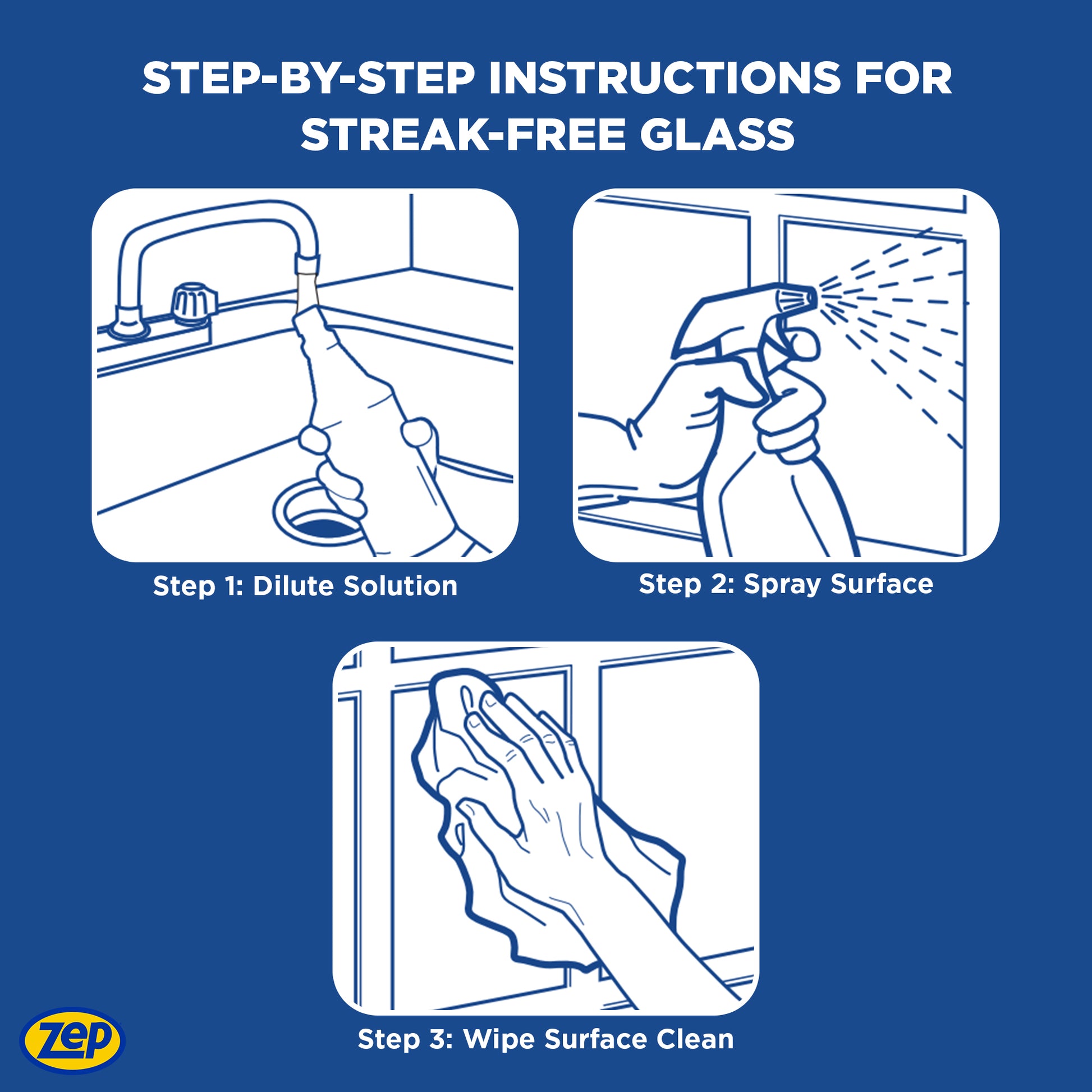 STEP-BY-STEP INSTRUCTIONS FOR STREAK-FREE GLASS

Step 1: Dilute Solution

Step 2: Spray Surface

Step 3: Wipe Surface Clean

Zep