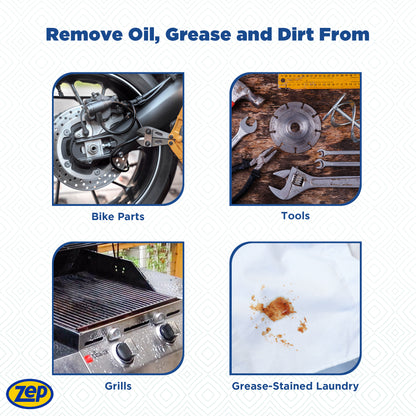 Remove Oil, Grease and Dirt From

Bike Parts

Tools

Grills

Grease-Stained Laundry

Zep