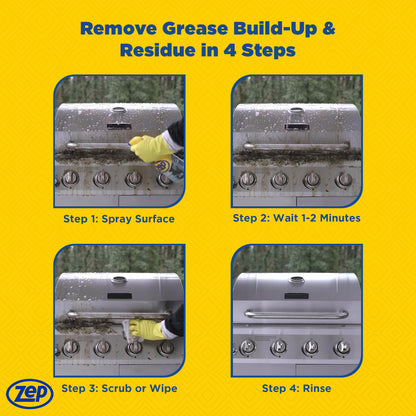 Remove Grease Build-Up & Residue in 4 Steps

Step 1: Spray Surface

Step 2: Wait 1-2 Minutes

Step 3: Scrub or Wipe

Step 4: Rinse

Zep