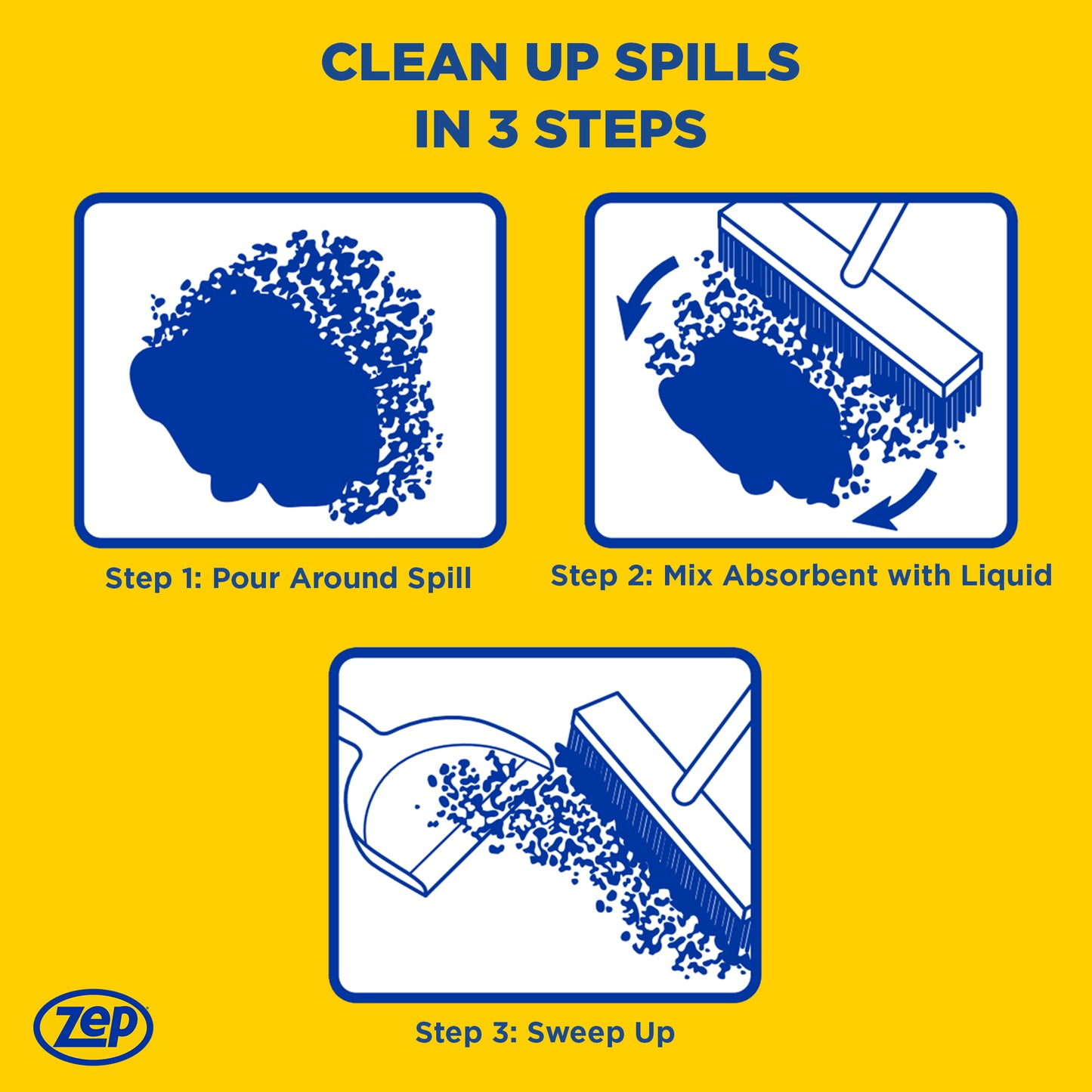 CLEAN UP SPILLS
IN 3 STEPS

Step 1: Pour Around Spill

Step 2: Mix Absorbent with Liquid

Step 3: Sweep Up

Zep