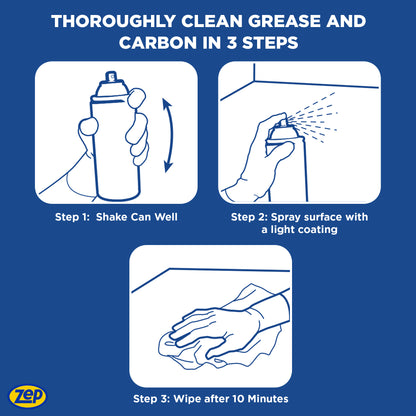 THOROUGHLY CLEAN GREASE AND CARBON IN 3 STEPS

Step 1: Shake Can Well

Step 2: Spray surface with a light coating

Step 3: Wipe after 10 Minutes

Zep