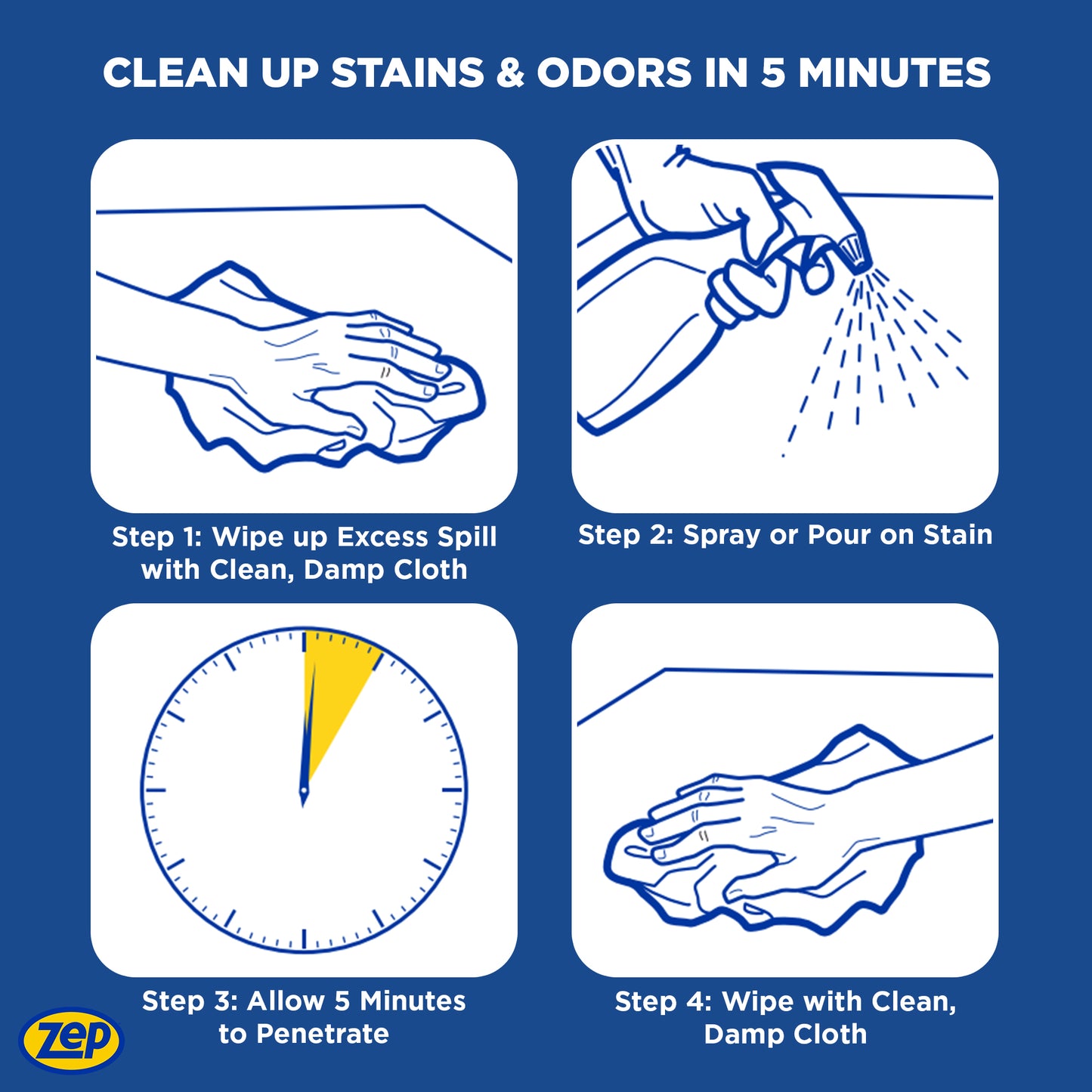 CLEAN UP STAINS & ODORS IN 5 MINUTES

Step 1: Wipe up Excess Spill with Clean, Damp Cloth

Step 2: Spray or Pour on Stain

Step 3: Allow 5 Minutes to Penetrate

Step 4: Wipe with Clean, Damp Cloth

Zep