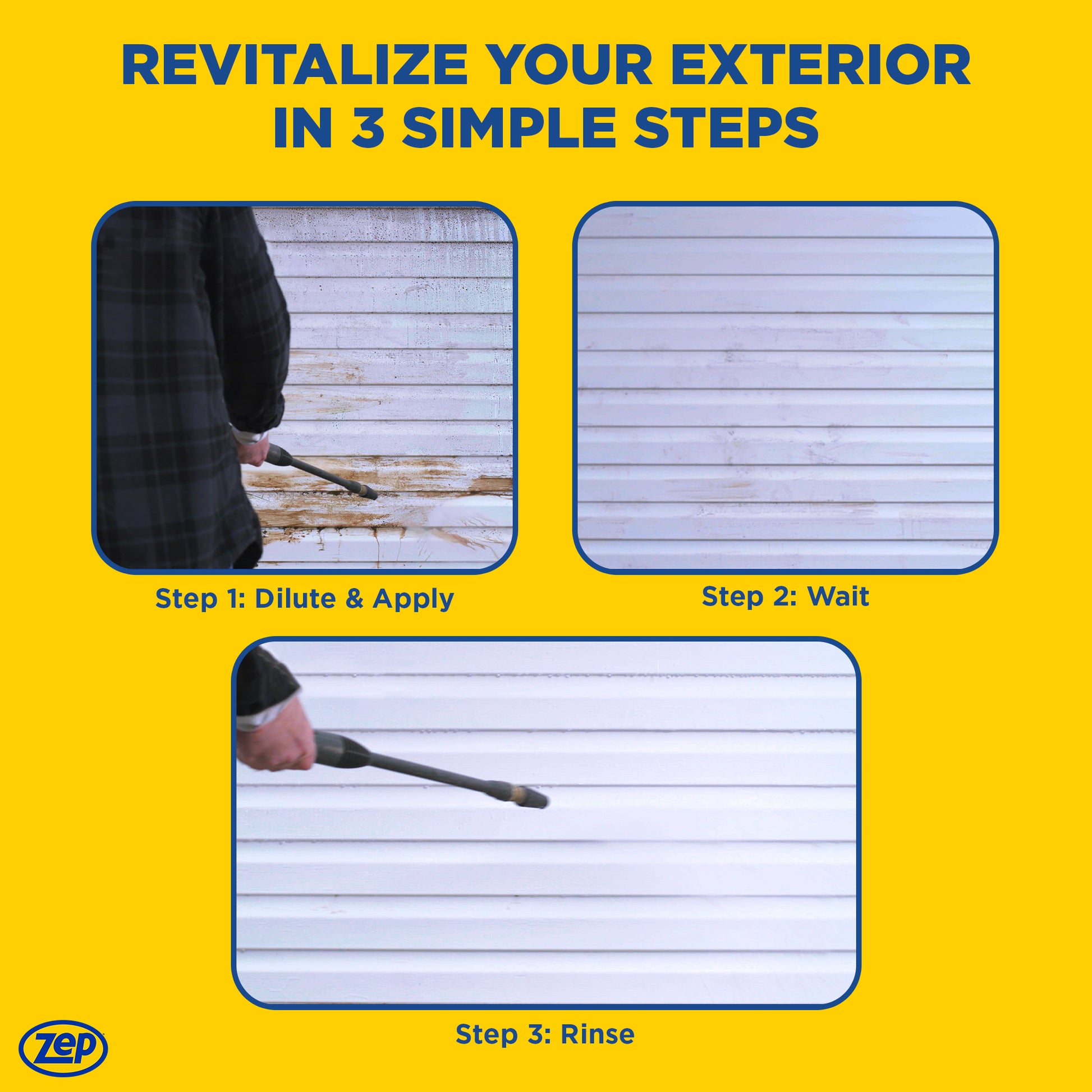 REVITALIZE YOUR EXTERIOR IN 3 SIMPLE STEPS

Step 1: Dilute & Apply

Step 2: Wait

Step 3: Rinse

Zep